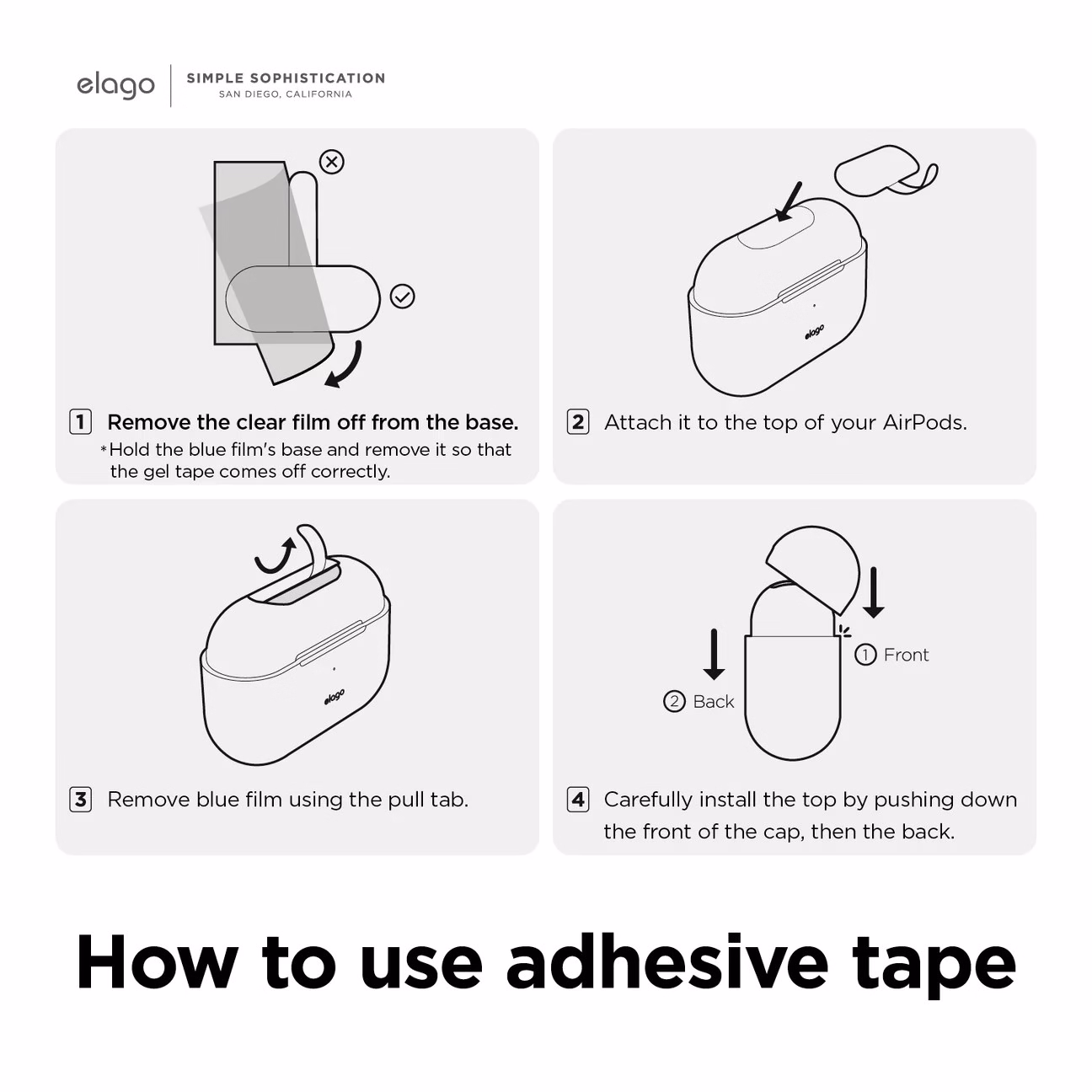 elago SIMPLE SOPHISTICATION
SAN DIEGO, CALIFORNIA

1 Remove the clear film off from the base.
*Hold the blue film's base and remove it so that the gel tape comes off correctly.

elago
2 Attach it to the top of your AirPods.

elago
3 Remove blue film using the pull tab.

① Front
② Back
4 Carefully install the top by pushing down the front of the cap, then the back.

How to use adhesive tape